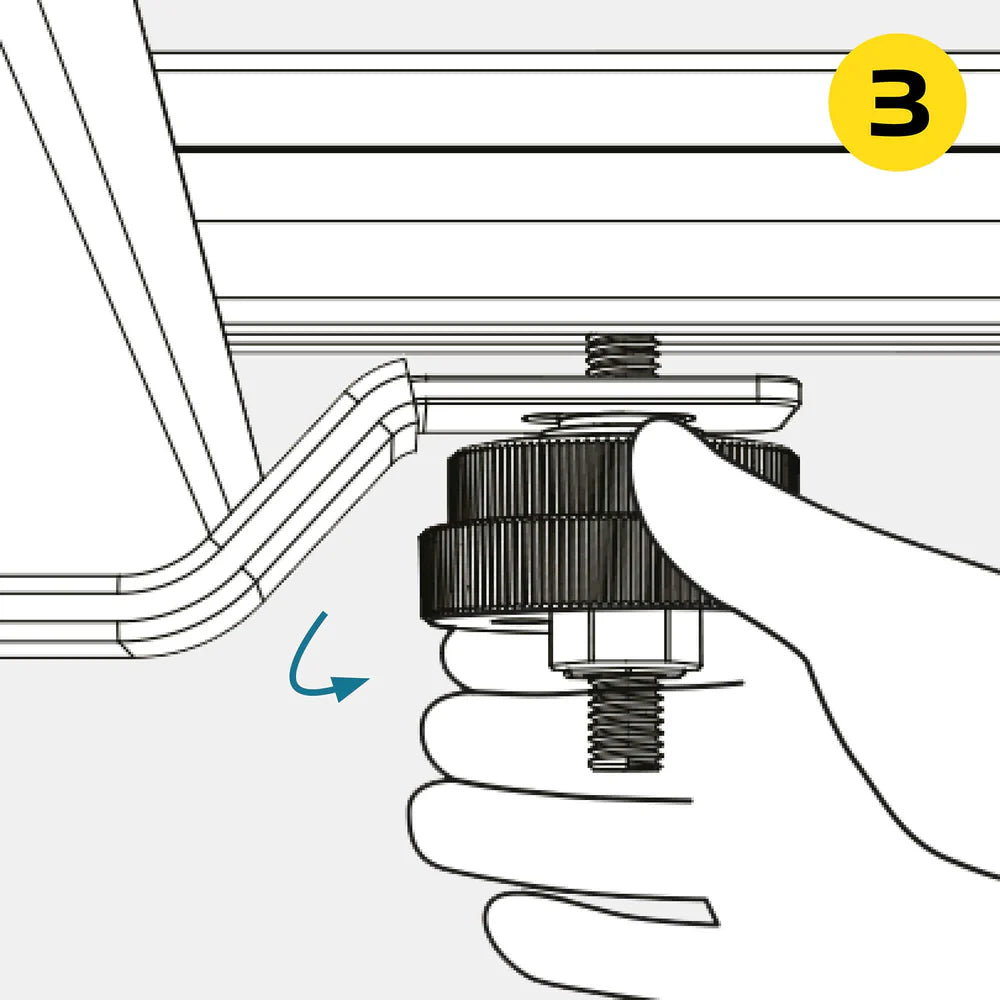 3